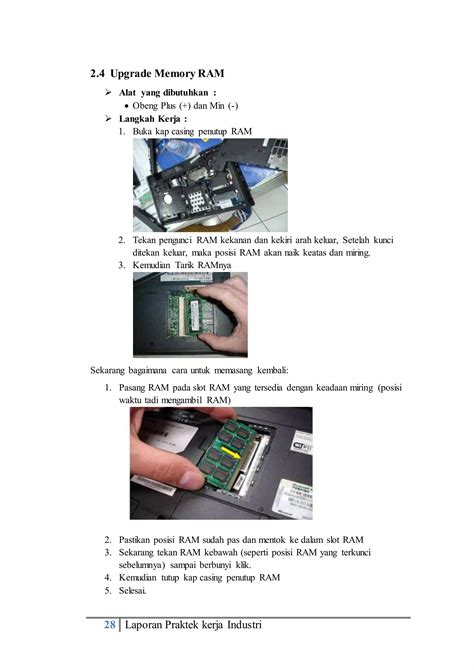 2.4 Upgrade Memory RAM

➢ Alat yang dibutuhkan :
• Obeng Plus (+) dan Min (-)

➢ Langkah Kerja :
1. Buka kap casing penutup RAM

2. Tekan pengunci RAM kekanan dan kekiri arah keluar, Setelah kunci ditekan keluar, maka posisi RAM akan naik keatas dan miring.
3. Kemudian Tarik RAMnya

Sekarang bagaimana cara untuk memasang kembali:
1. Pasang RAM pada slot RAM yang tersedia dengan keadaan miring (posisi waktu tadi mengambil RAM)

2. Pastikan posisi RAM sudah pas dan mentok ke dalam slot RAM
3. Sekarang tekan RAM kebawah (seperti posisi RAM yang terkunci sebelumnya) sampai berbunyi klik.
4. Kemudian tutup kap casing penutup RAM
5. Selesai.

28 | Laporan Praktek kerja Industri